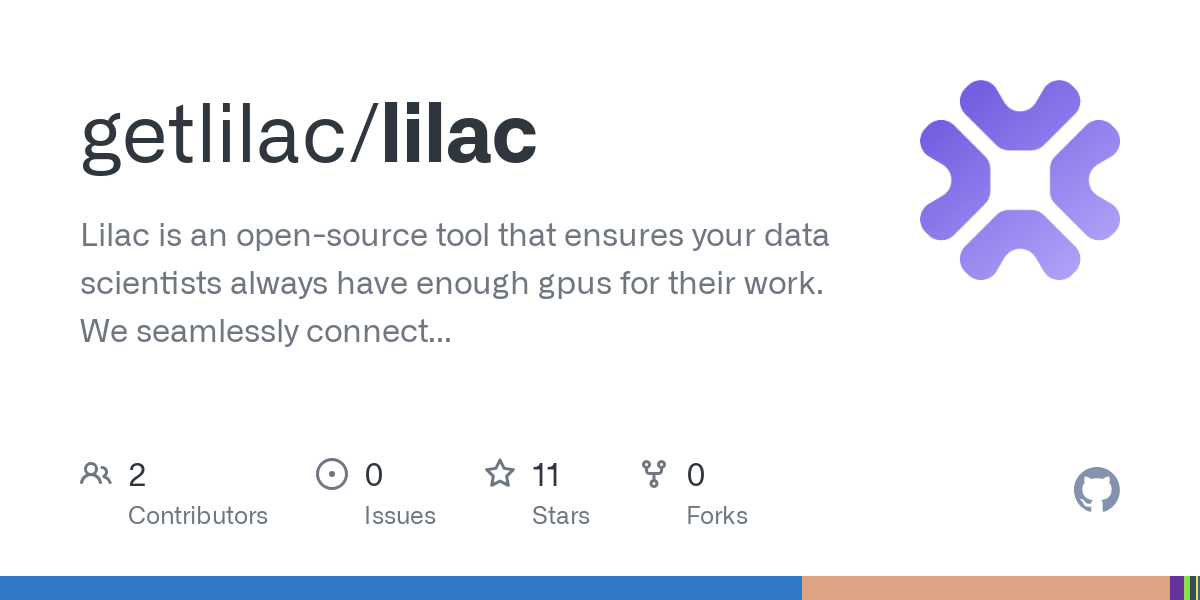 getlilac/lilac

Lilac is an open-source tool that ensures your data scientists always have enough gpus for their work. We seamlessly connect...

2
Contributors

0
Issues

11
Stars

0
Forks